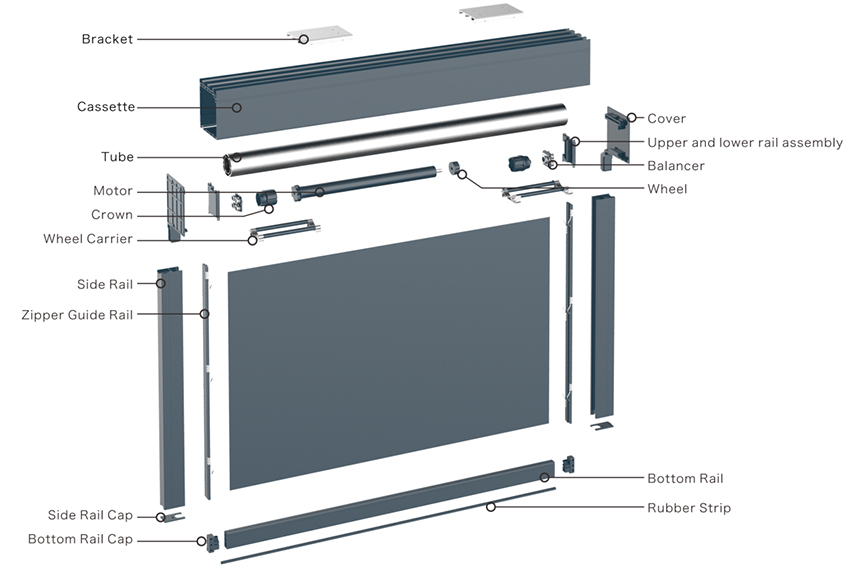 Bracket
Cassette
Tube
Motor
Crown
Wheel Carrier
Side Rail
Zipper Guide Rail
Side Rail Cap
Bottom Rail Cap
Cover
Upper and lower rail assembly
Balancer
Wheel
Bottom Rail
Rubber Strip